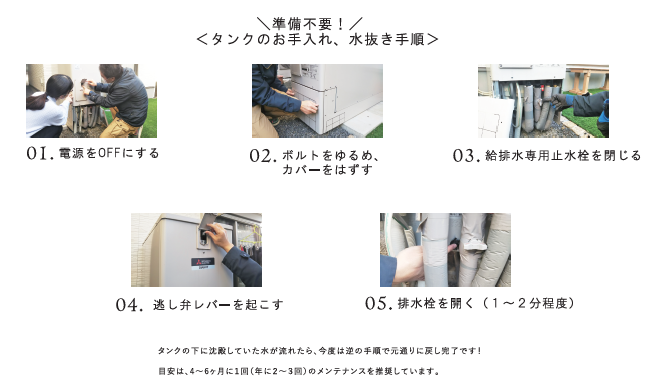 ＼準備不要！／
＜タンクのお手入れ、水抜き手順＞

01. 電源をOFFにする

02. ボルトをゆるめ、カバーをはずす

03. 給排水専用止水栓を閉じる

04. 逃し弁レバーを起こす

05. 排水栓を開く（1～2分程度）

タンクの下に沈殿していた水が流れたら、今度は逆の手順で元通りに戻し完了です！

目安は、4～6ヶ月に1回（年に2～3回）のメンテナンスを推奨しています。